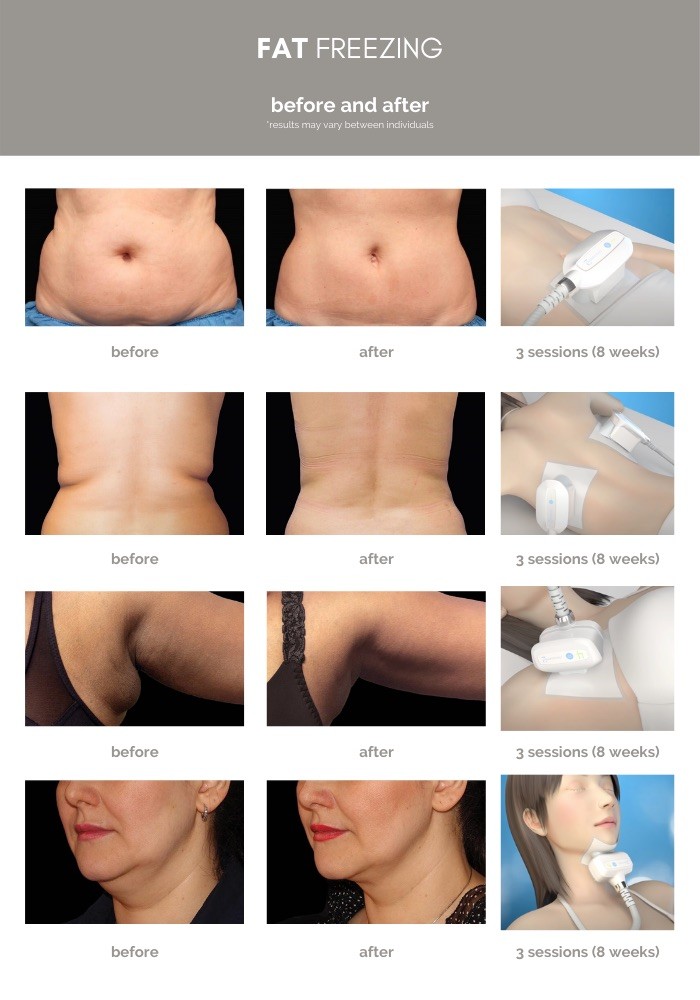 FAT FREEZING

before and after
*results may vary between individuals

before

after

3 sessions (8 weeks)

before

after

3 sessions (8 weeks)

before

after

3 sessions (8 weeks)

before

after

3 sessions (8 weeks)